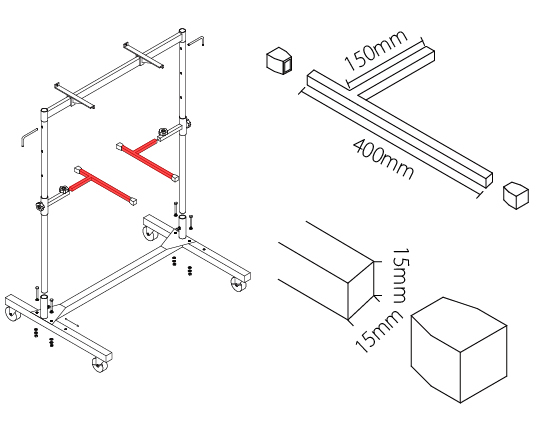 150mm
400mm
15mm
15mm