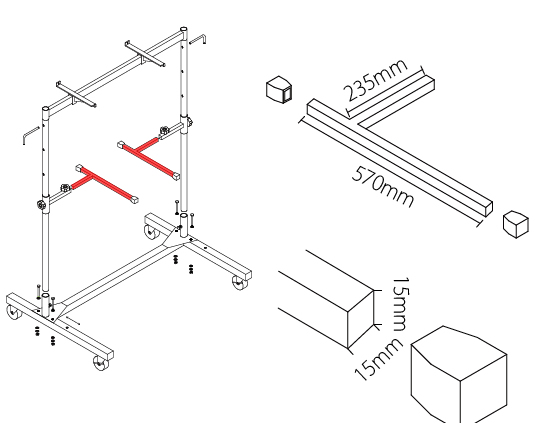 235mm
570mm
15mm
15mm